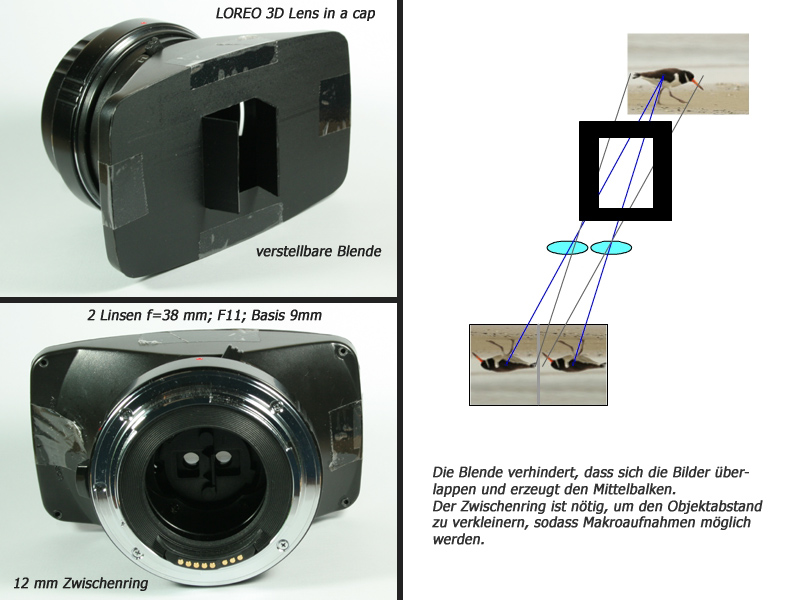 LOREO 3D Lens in a cap

verstellbare Blende

2 Linsen f=38 mm; F11; Basis 9mm

12 mm Zwischenring

Die Blende verhindert, dass sich die Bilder überlappen und erzeugt den Mittelbalken.
Der Zwischenring ist nötig, um den Objektabstand zu verkleinern, sodass Makroaufnahmen möglich werden.