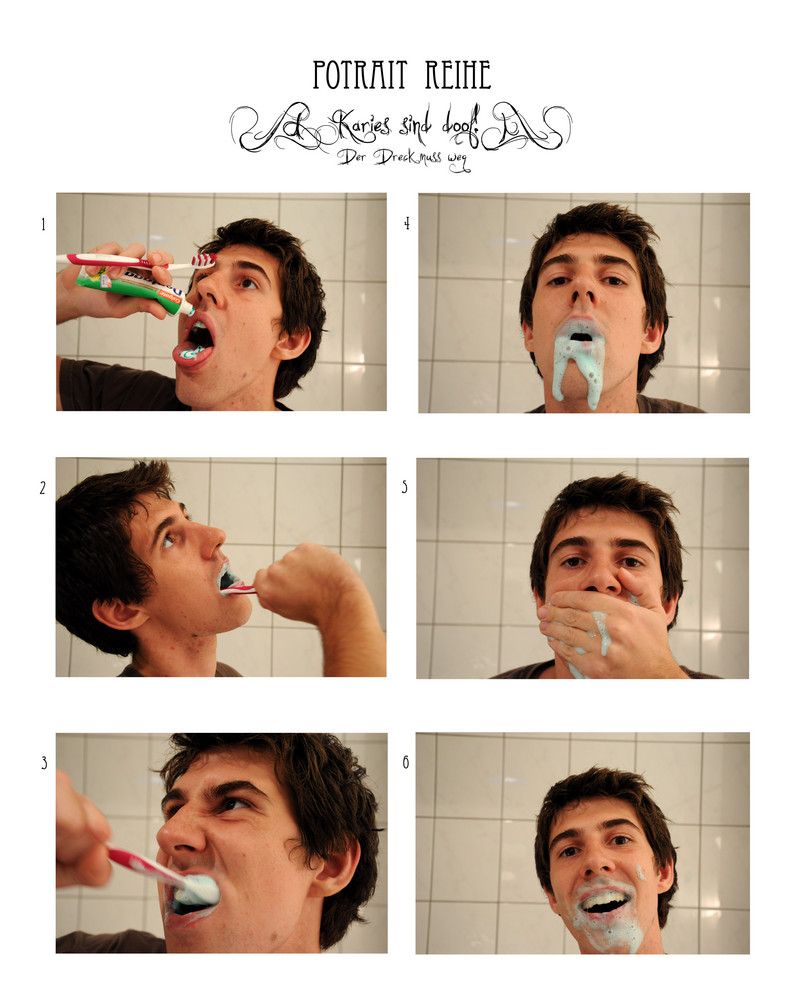 POTRAIT REIHE

Karies sind doof!

Der Dreck muss weg

1

4

2

5

3

6