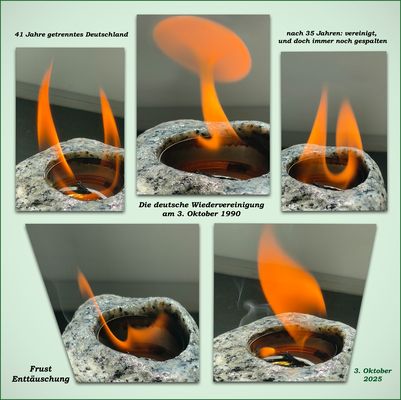 41 Jahre getrenntes Deutschland

nach 35 Jahren: vereinigt, und doch immer noch gespalten

Die deutsche Wiedervereinigung am 3. Oktober 1990

Frust
Enttäuschung

3. Oktober
2025