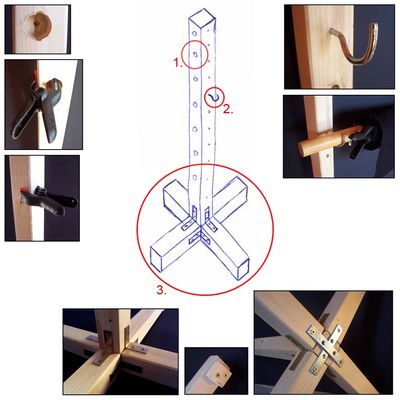 1.

2.

3.